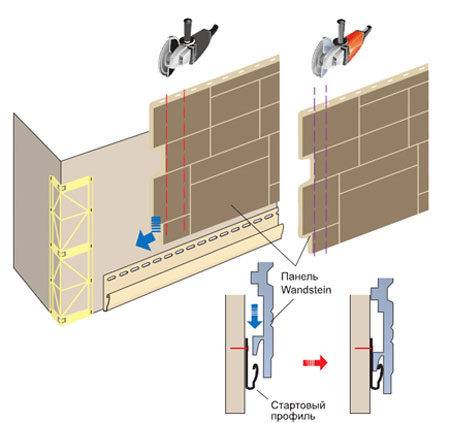 Панель
Wandstein

Стартовый
профиль