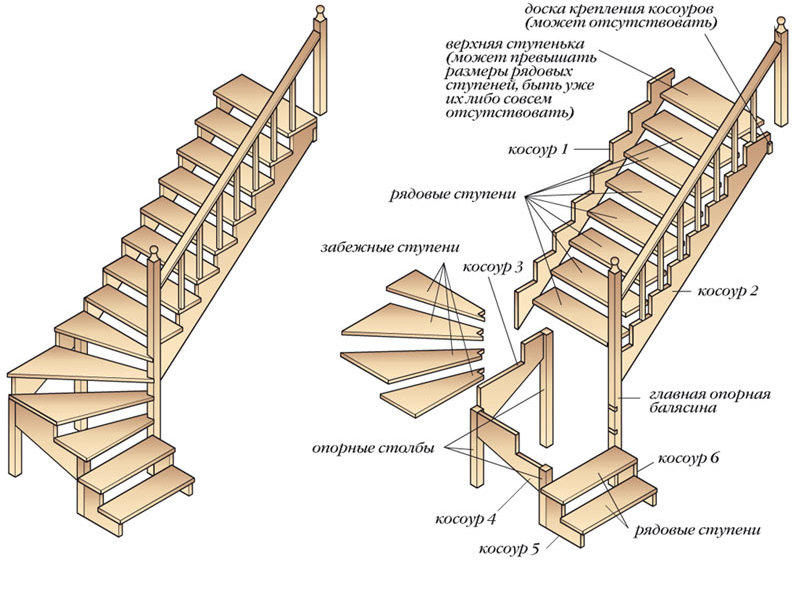 доска крепления косоуров (может отсутствовать)

верхняя ступенька (может превышать размеры рядовых ступеней, быть уже их либо совсем отсутствовать)

косоур 1

рядовые ступени

забежные ступени

косоур 3

косоур 2

главная опорная балясина

опорные столбы

косоур 6

косоур 4

рядовые ступени

косоур 5