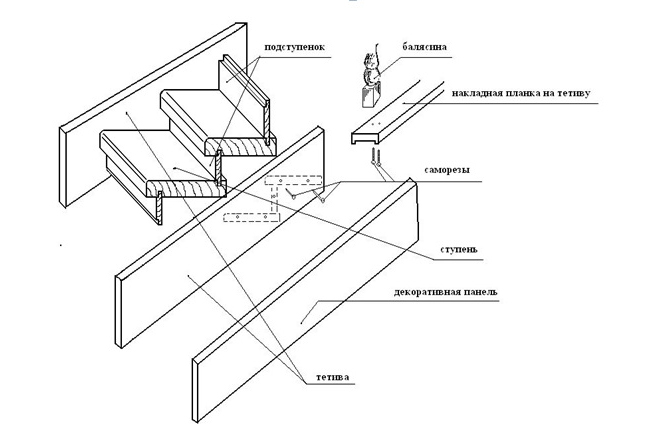 подступенок
балясина
накладная планка на тетиву
саморезы
ступень
декоративная панель
тетива