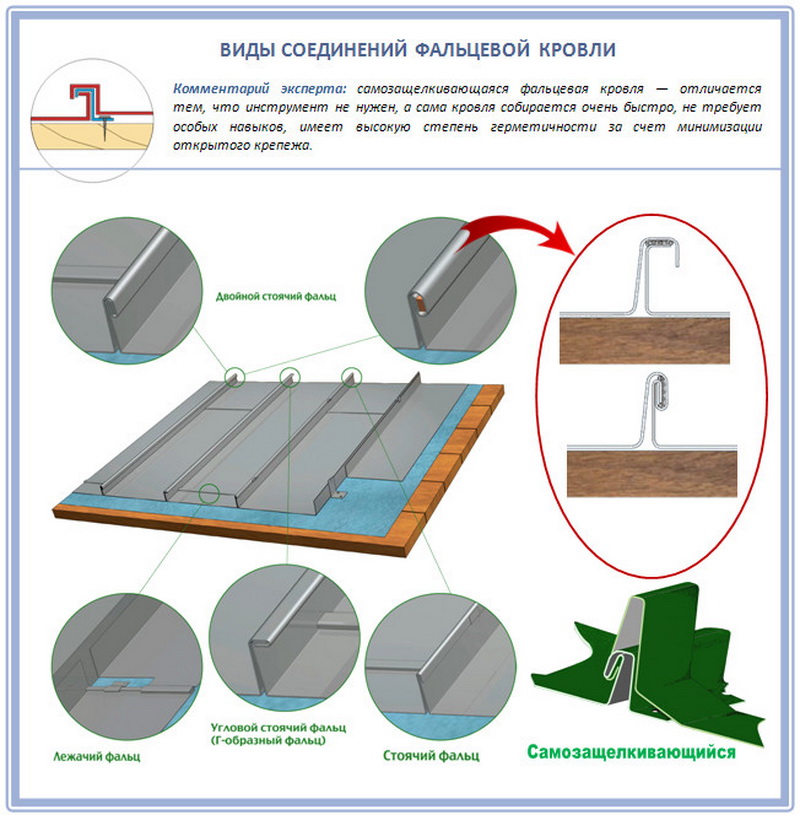 ВИДЫ СОЕДИНЕНИЙ ФАЛЬЦЕВОЙ КРОВЛИ

Комментарий эксперта: самозащелкивающаяся фальцевая кровля — отличается тем, что инструмент не нужен, а сама кровля собирается очень быстро, не требует особых навыков, имеет высокую степень герметичности за счет минимизации открытого крепежа.

Двойной стоячий фальц

Лежачий фальц

Угловой стоячий фальц (Г-образный фальц)

Стоячий фальц

Самозащелкивающийся