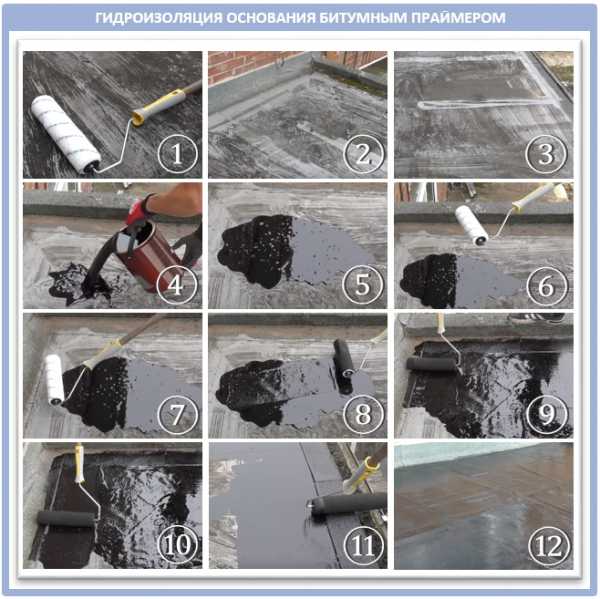 ГИДРОИЗОЛЯЦИЯ ОСНОВАНИЯ БИТУМНЫМ ПРАЙМЕРОМ

1
2
3
4
5
6
7
8
9
10
11
12