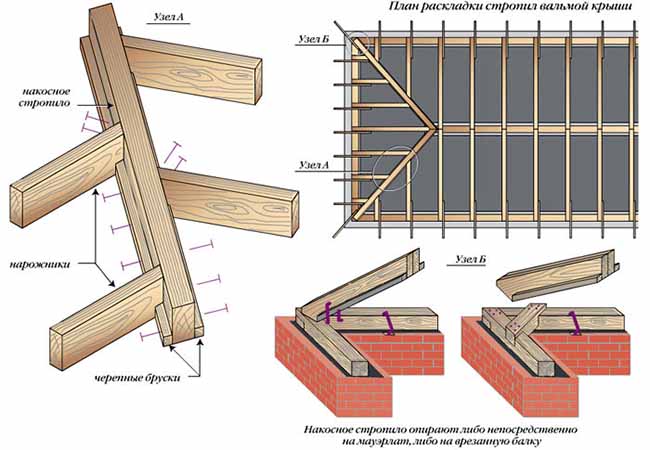 Узел А

накосное стропило

нарожники

черепные бруски

План раскладки стропил вальмой крыши

Узел Б

Узел А

Узел Б

Накосное стропило опирают либо непосредственно на мауэрлат, либо на врезанную балку