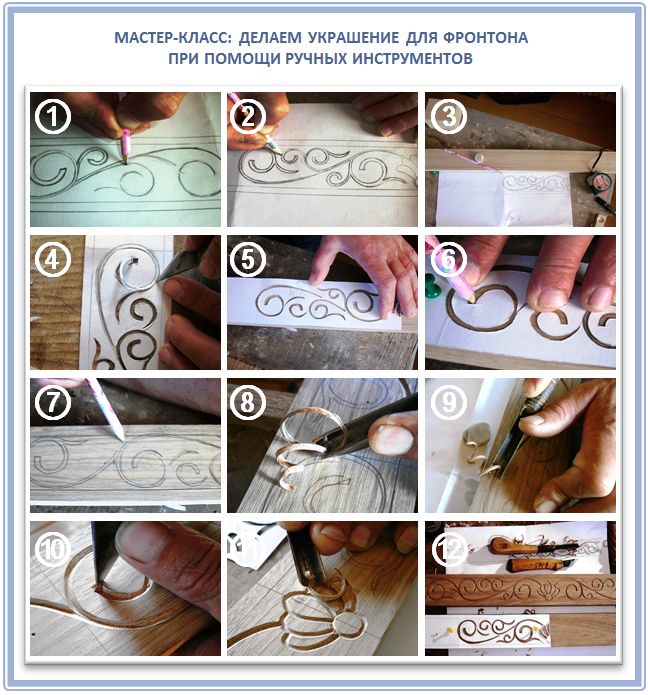 МАСТЕР-КЛАСС: ДЕЛАЕМ УКРАШЕНИЕ ДЛЯ ФРОНТОНА ПРИ ПОМОЩИ РУЧНЫХ ИНСТРУМЕНТОВ

1
2
3
4
5
6
7
8
9
10
11
12