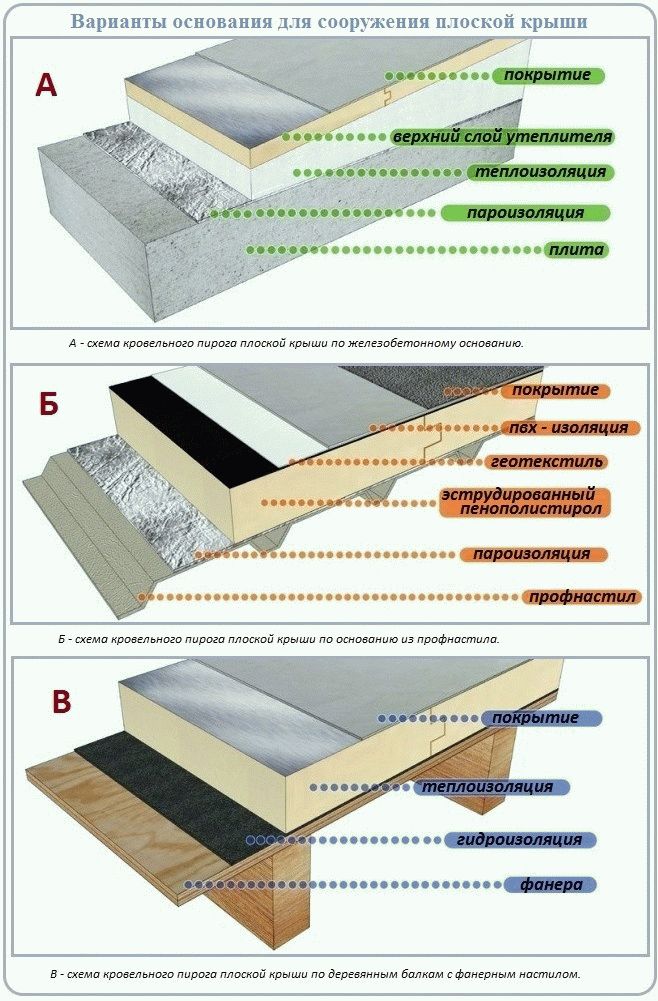 Варианты основания для сооружения плоской крыши

А

покрытие

верхний слой утеплителя

теплоизоляция

пароизоляция

плита

А - схема кровельного пирога плоской крыши по железобетонному основанию.

Б

покрытие

пвх - изоляция

геотекстиль

эструдированный пенополистирол

пароизоляция

профнастил

Б - схема кровельного пирога плоской крыши по основанию из профнастила.

В

покрытие

теплоизоляция

гидроизоляция

фанера

В - схема кровельного пирога плоской крыши по деревянным балкам с фанерным настилом.