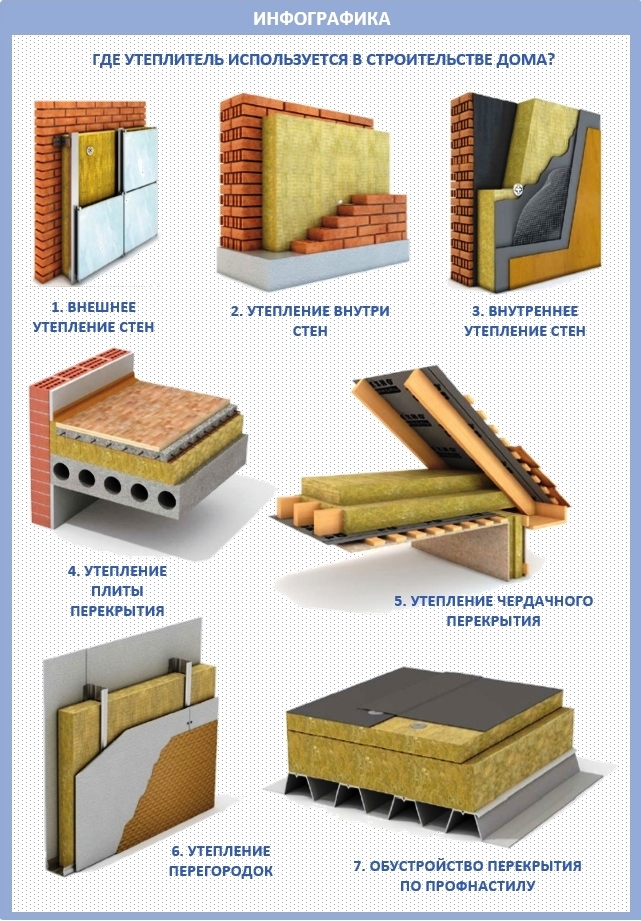 ИНФОГРАФИКА

ГДЕ УТЕПЛИТЕЛЬ ИСПОЛЬЗУЕТСЯ В СТРОИТЕЛЬСТВЕ ДОМА?

1. ВНЕШНЕЕ УТЕПЛЕНИЕ СТЕН

2. УТЕПЛЕНИЕ ВНУТРИ СТЕН

3. ВНУТРЕННЕЕ УТЕПЛЕНИЕ СТЕН

4. УТЕПЛЕНИЕ ПЛИТЫ ПЕРЕКРЫТИЯ

5. УТЕПЛЕНИЕ ЧЕРДАЧНОГО ПЕРЕКРЫТИЯ

6. УТЕПЛЕНИЕ ПЕРЕГОРОДОК

7. ОБУСТРОЙСТВО ПЕРЕКРЫТИЯ ПО ПРОФНАСТИЛУ