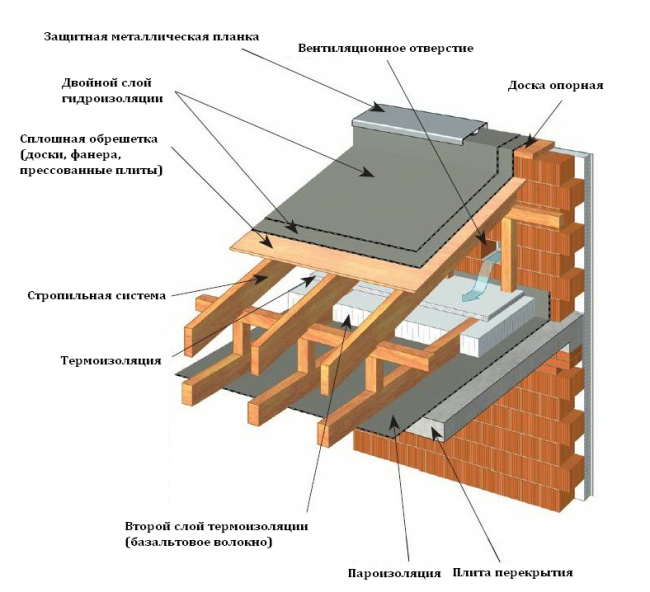 Защитная металлическая планка

Вентиляционное отверстие

Двойной слой гидроизоляции

Доска опорная

Сплошная обрешетка (доски, фанера, прессованные плиты)

Стропильная система

Термоизоляция

Второй слой термоизоляции (базальтовое волокно)

Пароизоляция

Плита перекрытия