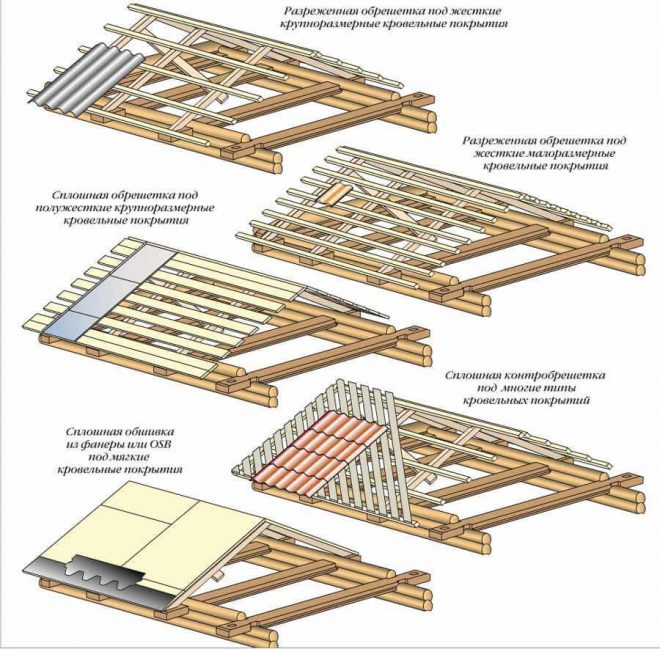 Разреженная обрешетка под жесткие крупноразмерные кровельные покрытия

Разреженная обрешетка под жесткие малоразмерные кровельные покрытия

Сплошная обрешетка под полужесткие крупноразмерные кровельные покрытия

Сплошная контробрешетка под многие типы кровельных покрытий

Сплошная обшивка из фанеры или OSB под мягкие кровельные покрытия