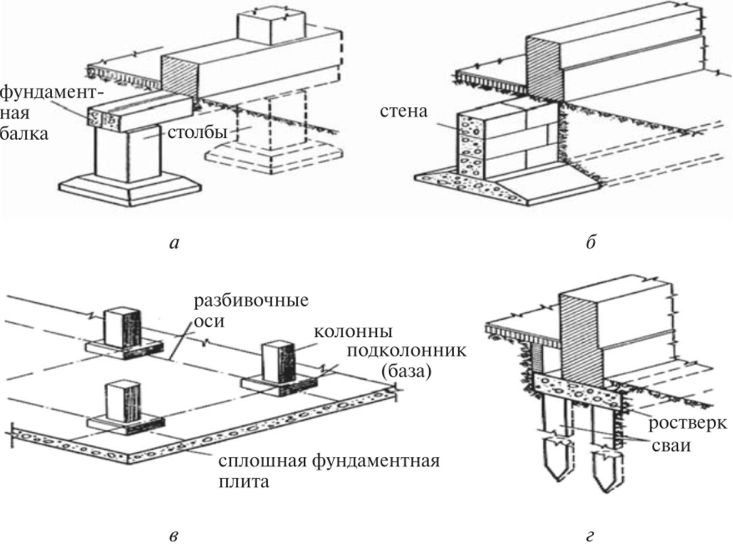 фундаментная балка
столбы

а

стена

б

разбивочные оси
колонны
подколонник (база)
сплошная фундаментная плита

в

ростверк
сваи

г