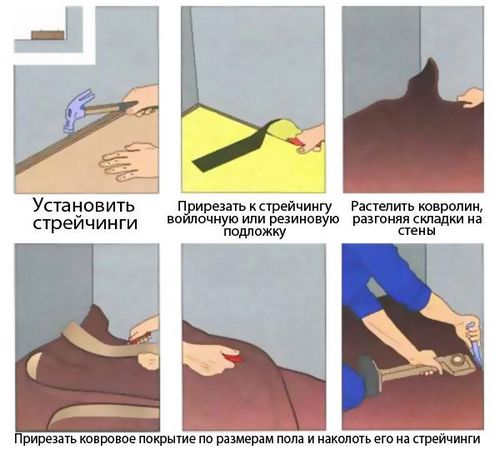 Установить стрейчинги

Прирезать к стрейчингу войлочную или резиновую подложку

Растелить ковролин, разгоняя складки на стены

Прирезать ковровое покрытие по размерам пола и наколоть его на стрейчинги