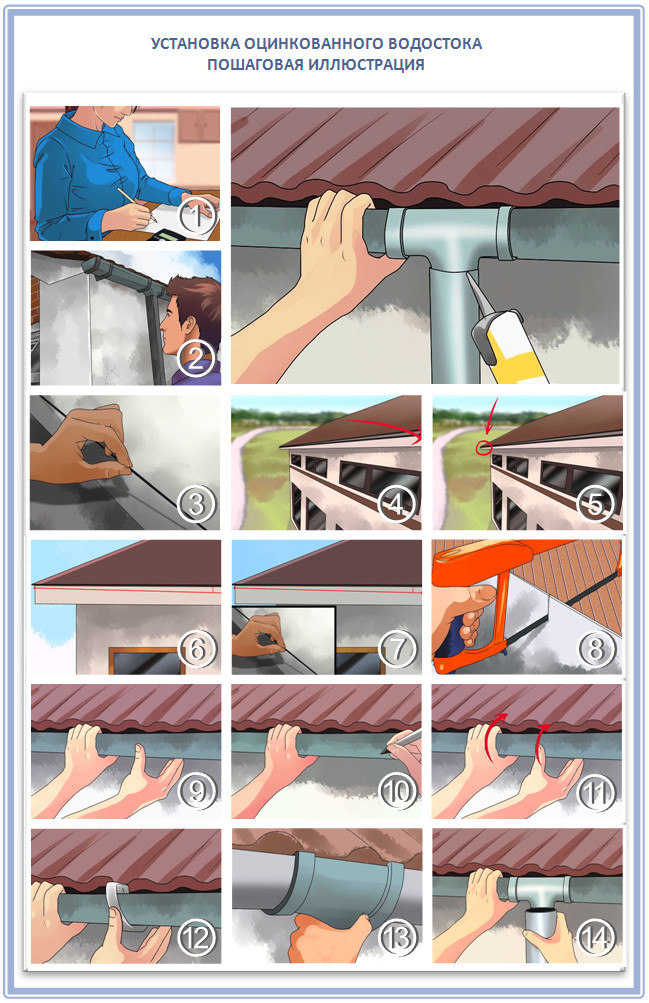 УСТАНОВКА ОЦИНКОВАННОГО ВОДОСТОКА
ПОШАГОВАЯ ИЛЛЮСТРАЦИЯ

1
2
3
4
5
6
7
8
9
10
11
12
13
14