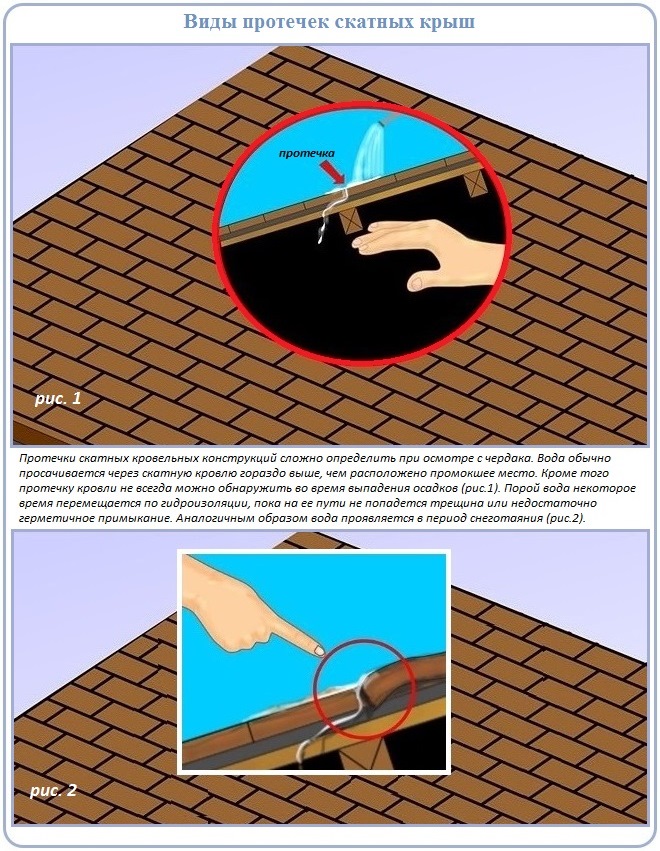 Виды протечек скатных крыш

протечка

рис. 1

Протечки скатных кровельных конструкций сложно определить при осмотре с чердака. Вода обычно просачивается через скатную кровлю гораздо выше, чем расположено промокшее место. Кроме того протечку кровли не всегда можно обнаружить во время выпадения осадков (рис.1). Порой вода некоторое время перемещается по гидроизоляции, пока на ее пути не попадется трещина или недостаточно герметичное примыкание. Аналогичным образом вода проявляется в период снеготаяния (рис.2).

рис. 2