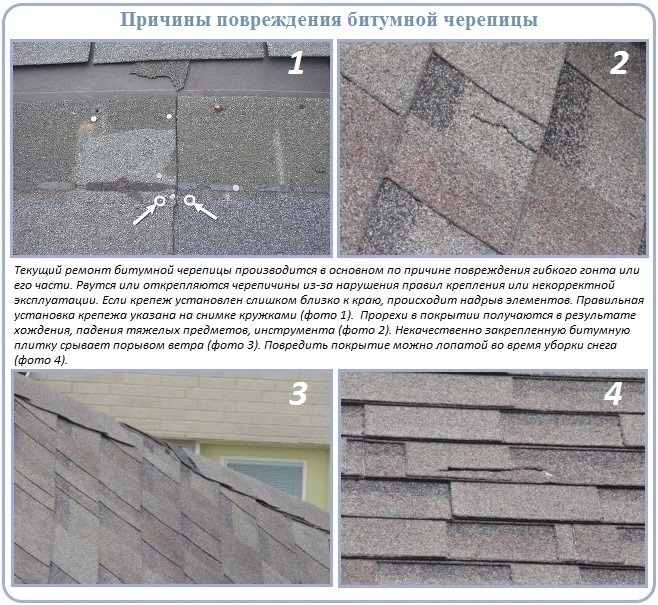 Причины повреждения битумной черепицы

1

2

Текущий ремонт битумной черепицы производится в основном по причине повреждения гибкого гонта или его части. Рвутся или открепляются черепичины из-за нарушения правил крепления или некорректной эксплуатации. Если крепеж установлен слишком близко к краю, происходит надрыв элементов. Правильная установка крепежа указана на снимке кружками (фото 1). Прорехи в покрытии получаются в результате хождения, падения тяжелых предметов, инструмента (фото 2). Некачественно закрепленную битумную плитку срывает порывом ветра (фото 3). Повредить покрытие можно лопатой во время уборки снега (фото 4).

3

4