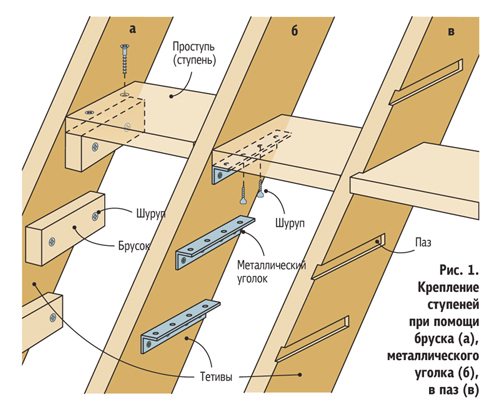 а

б

в

Проступь (ступень)

Шуруп

Брусок

Шуруп

Металлический уголок

Паз

Тетивы

Рис. 1. Крепление ступеней при помощи бруска (а), металлического уголка (б), в паз (в)