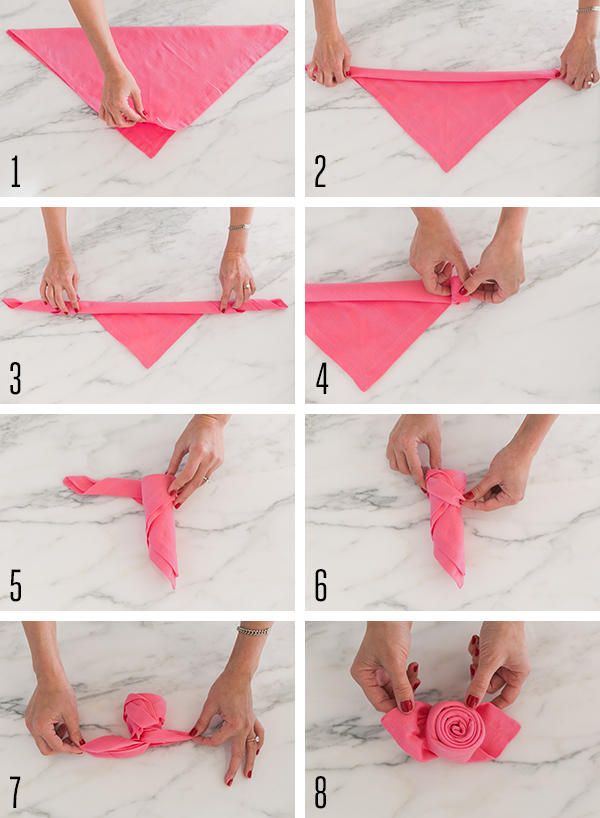 1
2
3
4
5
6
7
8