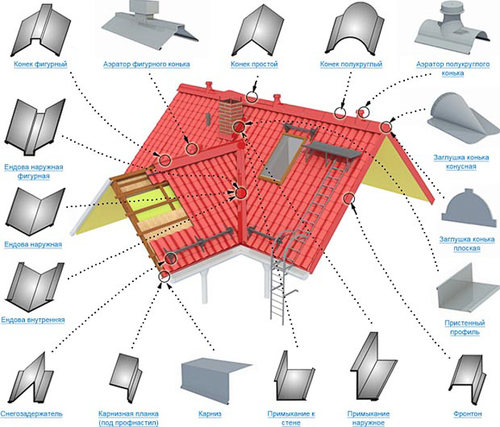 Конек фигурный

Аэратор фигурного конька

Конек простой

Конек полукруглый

Аэратор полукруглого конька

Ендова наружная фигурная

Заглушка конька конусная

Ендова наружная

Заглушка конька плоская

Ендова внутренняя

Пристенный профиль

Снегозадержатель

Карнизная планка (под профнастил)

Карниз

Примыкание к стене

Примыкание наружное

Фронтон