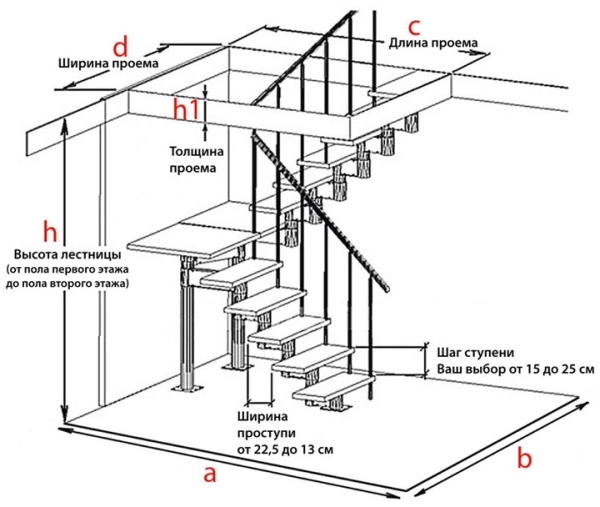 d
Ширина проема
c
Длина проема
h1
Толщина проема
h
Высота лестницы
(от пола первого этажа до пола второго этажа)
Шаг ступени
Ваш выбор от 15 до 25 см
Ширина проступи от 22,5 до 13 см
a
b