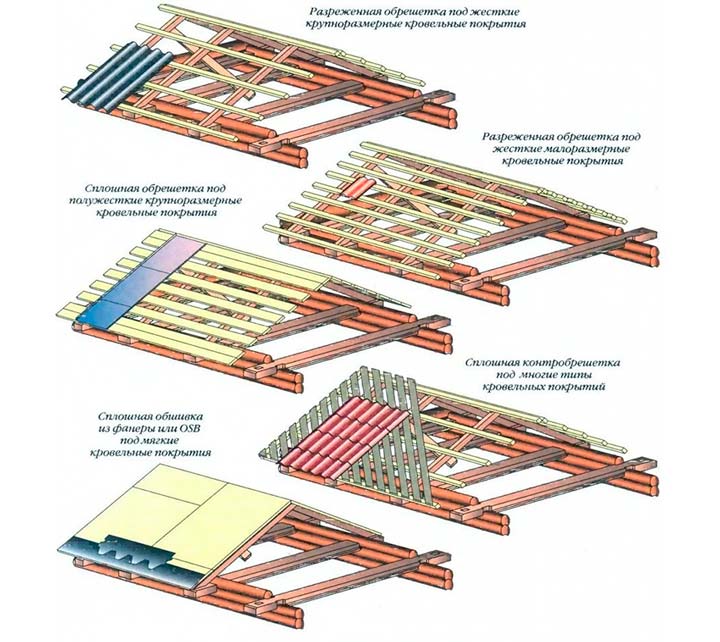 Разреженная обрешетка под жесткие крупноразмерные кровельные покрытия

Разреженная обрешетка под жесткие малоразмерные кровельные покрытия

Сплошная обрешетка под полужесткие крупноразмерные кровельные покрытия

Сплошная контробрешетка под многие типы кровельных покрытий

Сплошная обшивка из фанеры или OSB под мягкие кровельные покрытия