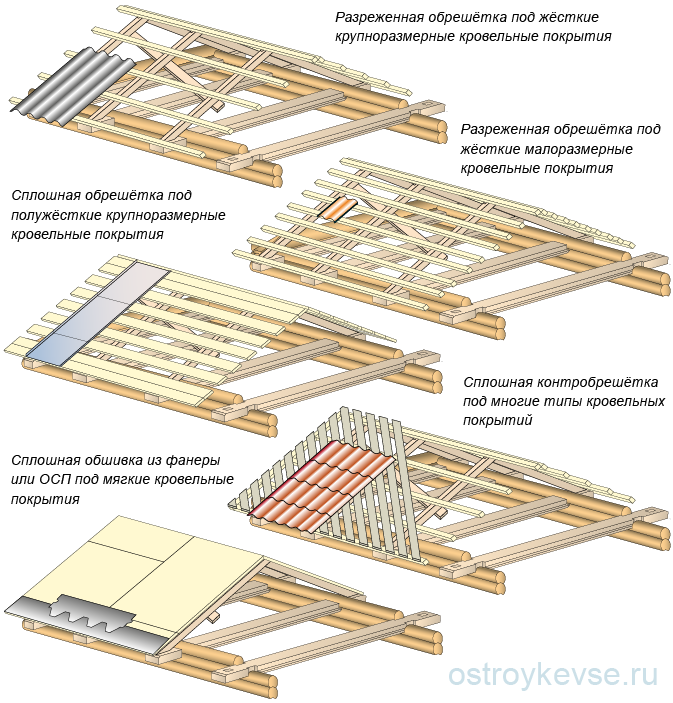 Разреженная обрешётка под жёсткие крупноразмерные кровельные покрытия

Разреженная обрешётка под жёсткие малоразмерные кровельные покрытия

Сплошная обрешётка под полужёсткие крупноразмерные кровельные покрытия

Сплошная контробрешётка под многие типы кровельных покрытий

Сплошная обшивка из фанеры или ОСП под мягкие кровельные покрытия

ostroykevse.ru