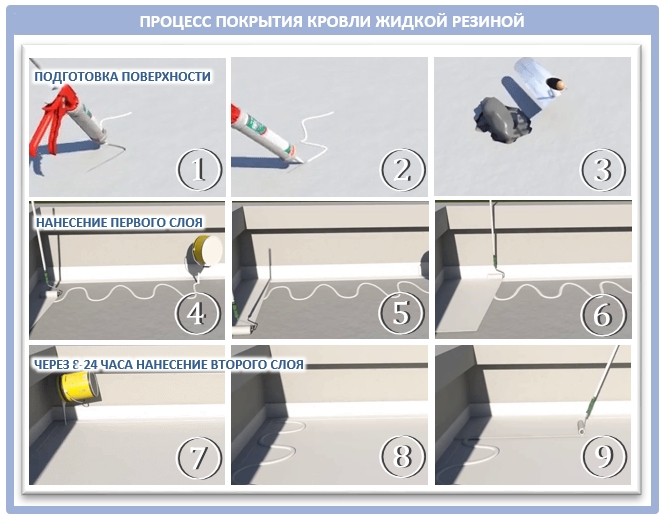 ПРОЦЕСС ПОКРЫТИЯ КРОВЛИ ЖИДКОЙ РЕЗИНОЙ

ПОДГОТОВКА ПОВЕРХНОСТИ

1

2

3

НАНЕСЕНИЕ ПЕРВОГО СЛОЯ

4

5

6

ЧЕРЕЗ 8-24 ЧАСА НАНЕСЕНИЕ ВТОРОГО СЛОЯ

7

8

9