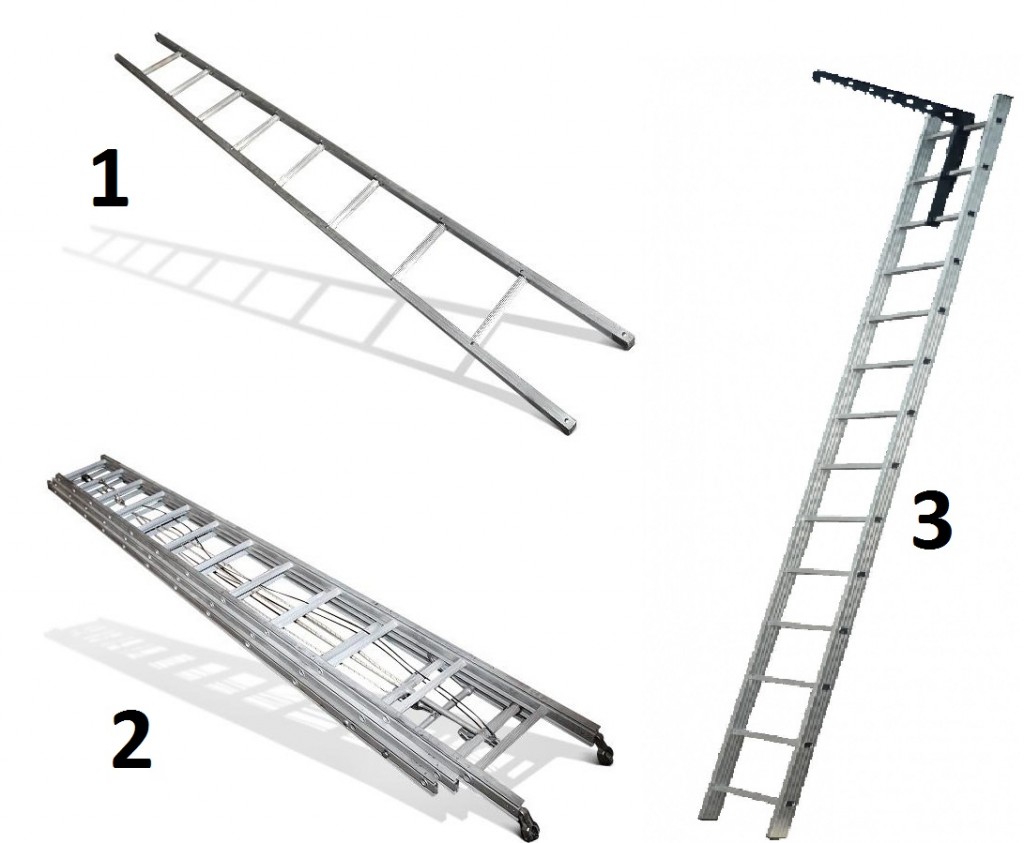 1

2

3