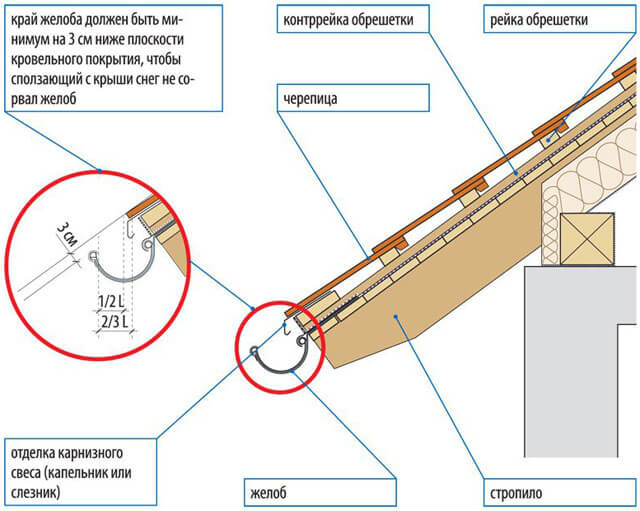 край желоба должен быть минимум на 3 см ниже плоскости кровельного покрытия, чтобы сползающий с крыши снег не сорвал желоб

контррейка обрешетки

рейка обрешетки

черепица

3 см

1/2 L

2/3 L

отделка карнизного свеса (капельник или слезник)

желоб

стропило