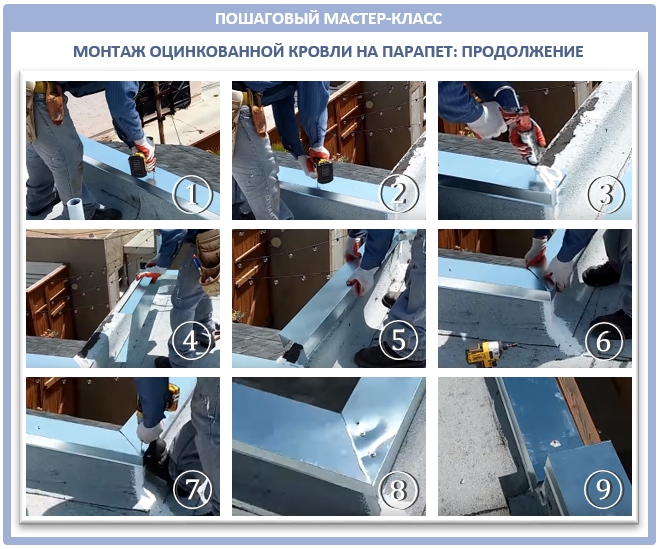 ПОШАГОВЫЙ МАСТЕР-КЛАСС

МОНТАЖ ОЦИНКОВАННОЙ КРОВЛИ НА ПАРАПЕТ: ПРОДОЛЖЕНИЕ

1
2
3
4
5
6
7
8
9