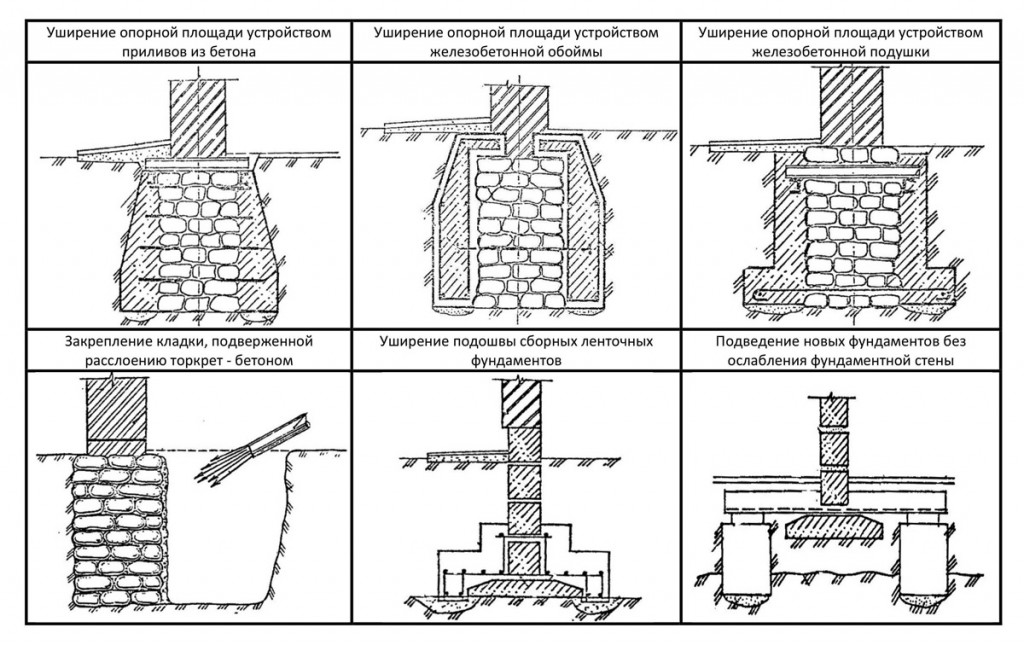 | Уширение опорной площади устройством приливов из бетона | Уширение опорной площади устройством железобетонной обоймы | Уширение опорной площади устройством железобетонной подушки |
|---|---|---|
| | | |
| Закрепление кладки, подверженной расслоению торкрет - бетоном | Уширение подошвы сборных ленточных фундаментов | Подведение новых фундаментов без ослабления фундаментной стены |
| | | |