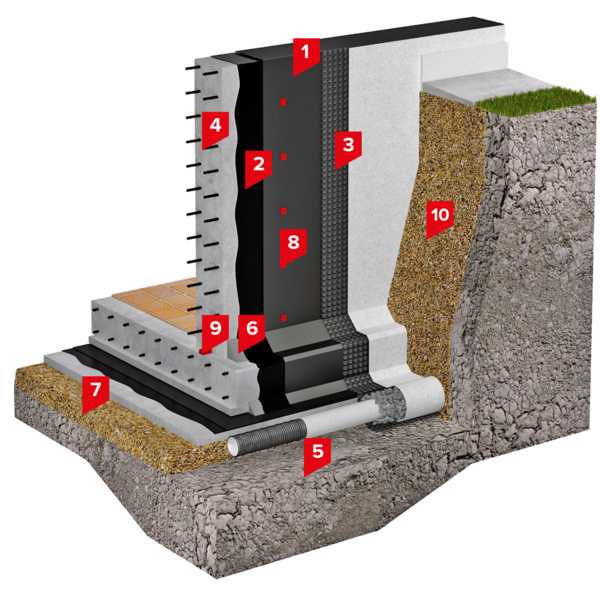 1
4
2
3
10
8
9
6
7
5