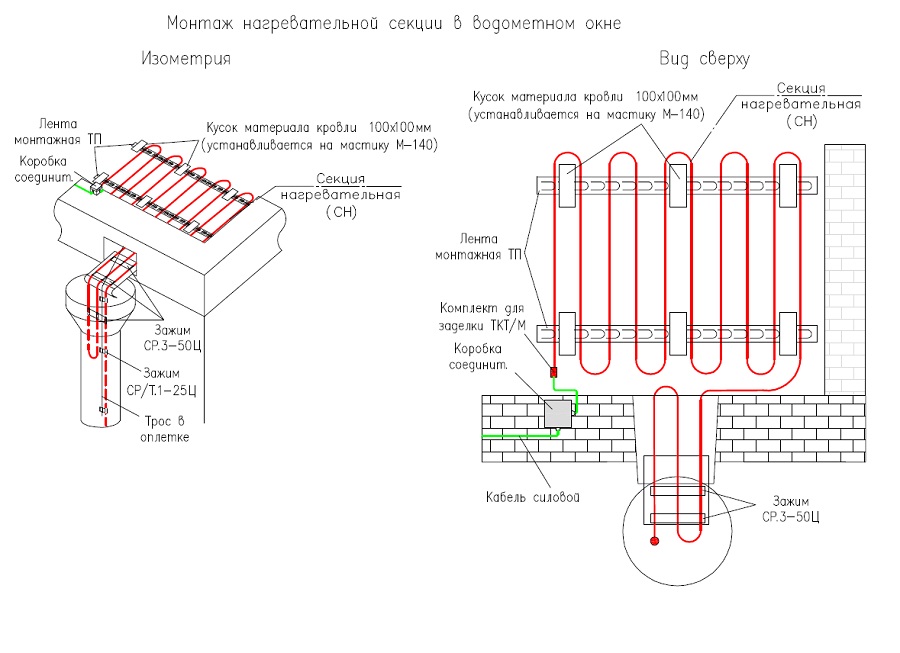 Монтаж нагревательной секции в водометном окне

Изометрия

Лента монтажная ТП

Коробка соединит.

Кусок материала кровли 100х100мм (устанавливается на мастику М-140)

Секция нагревательная (СН)

Зажим СР.3-50Ц

Зажим СР/Т.1-25Ц

Трос в оплетке

Вид сверху

Кусок материала кровли 100х100мм (устанавливается на мастику М-140)

Секция нагревательная (СН)

Лента монтажная ТП

Комплект для заделки ТКТ/М

Коробка соединит.

Кабель силовой

Зажим СР.3-50Ц