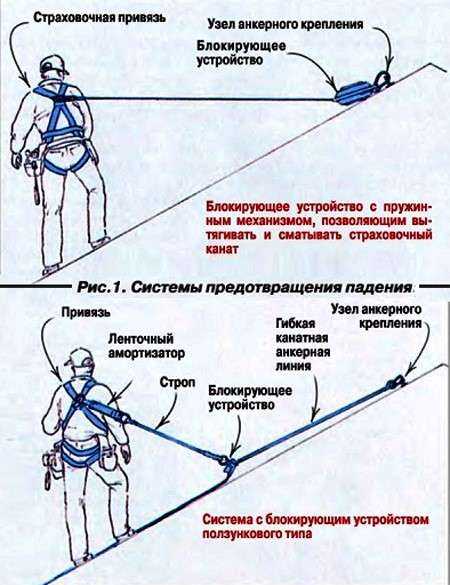 Страховочная привязь

Узел анкерного крепления

Блокирующее устройство

Блокирующее устройство с пружинным механизмом, позволяющим вытягивать и сматывать страховочный канат

Рис.1. Системы предотвращения падения.

Привязь

Ленточный амортизатор

Строп

Блокирующее устройство

Гибкая канатная анкерная линия

Узел анкерного крепления

Система с блокирующим устройством ползункового типа