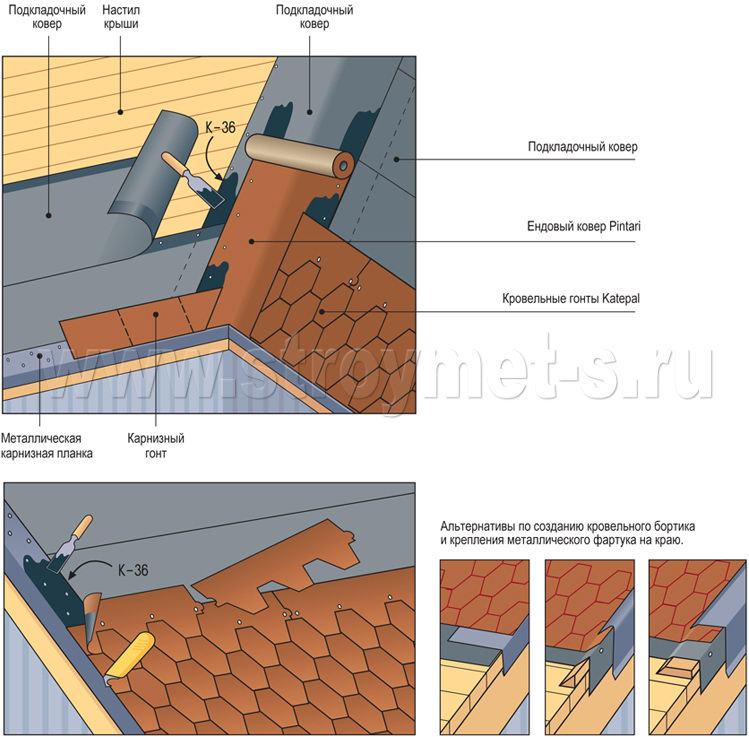 Подкладочный ковер

Настил крыши

Подкладочный ковер

K-36

Подкладочный ковер

Ендовый ковер Pintari

Кровельные гонты Katepal

www.stroymet-s.ru

Металлическая карнизная планка

Карнизный гонт

K-36

Альтернативы по созданию кровельного бортика и крепления металлического фартука на краю.