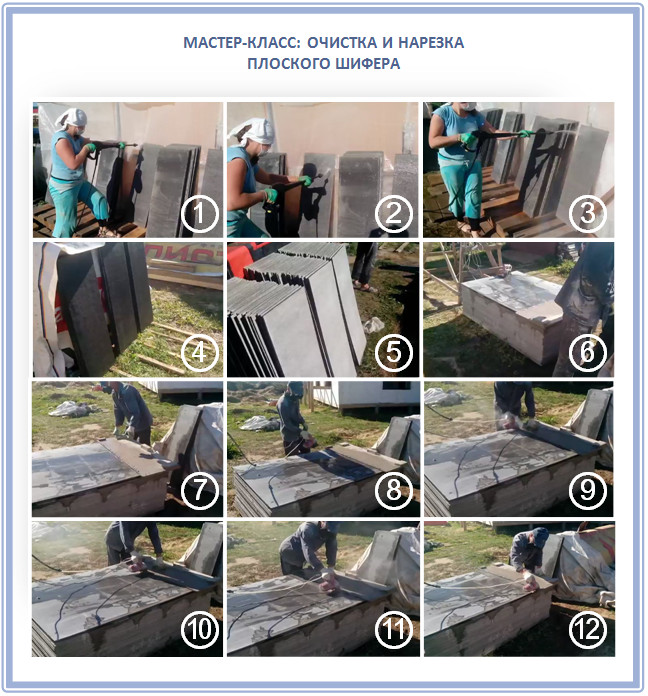 МАСТЕР-КЛАСС: ОЧИСТКА И НАРЕЗКА ПЛОСКОГО ШИФЕРА

1
2
3
4
5
6
7
8
9
10
11
12