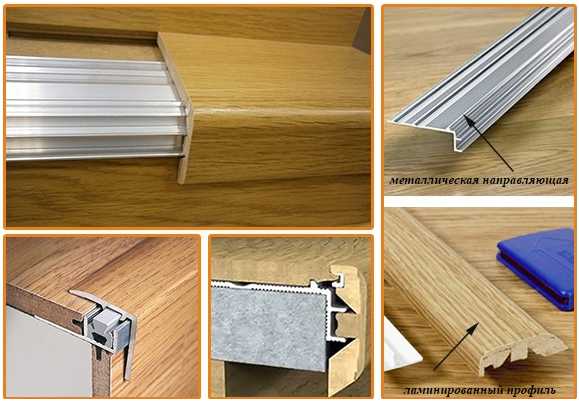 металлическая направляющая

ламинированный профиль