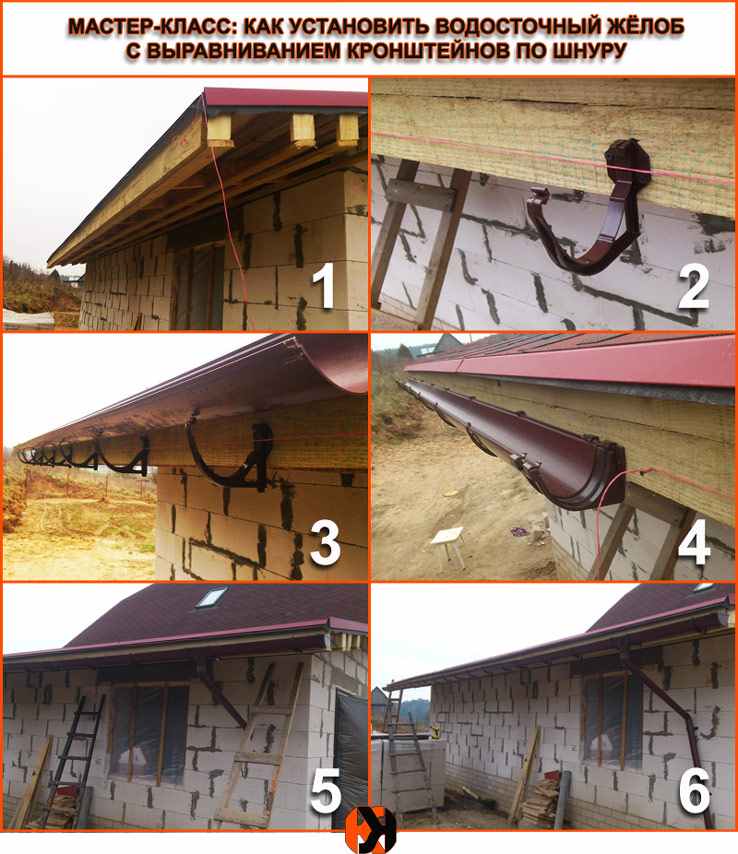 МАСТЕР-КЛАСС: КАК УСТАНОВИТЬ ВОДОСТОЧНЫЙ ЖЁЛОБ С ВЫРАВНИВАНИЕМ КРОНШТЕЙНОВ ПО ШНУРУ

1

2

3

4

5

6