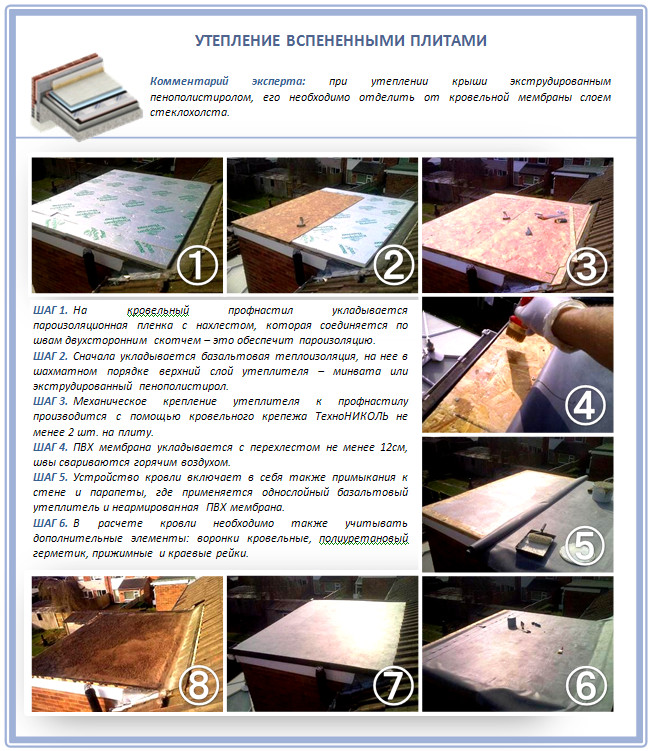 УТЕПЛЕНИЕ ВСПЕНЕННЫМИ ПЛИТАМИ

Комментарий эксперта: при утеплении крыши экструдированным пенополистиролом, его необходимо отделить от кровельной мембраны слоем стеклохолста.

①

②

③

ШАГ 1. На кровельный профнастил укладывается пароизоляционная пленка с нахлестом, которая соединяется по швам двухсторонним скотчем – это обеспечит пароизоляцию.
ШАГ 2. Сначала укладывается базальтовая теплоизоляция, на нее в шахматном порядке верхний слой утеплителя – минвата или экструдированный пенополистирол.
ШАГ 3. Механическое крепление утеплителя к профнастилу производится с помощью кровельного крепежа ТехноНИКОЛЬ не менее 2 шт. на плиту.
ШАГ 4. ПВХ мембрана укладывается с перехлестом не менее 12см, швы свариваются горячим воздухом.
ШАГ 5. Устройство кровли включает в себя также примыкания к стене и парапеты, где применяется однослойный базальтовый утеплитель и неармированная ПВХ мембрана.
ШАГ 6. В расчете кровли необходимо также учитывать дополнительные элементы: воронки кровельные, полиуретановый герметик, прижимные и краевые рейки.

④

⑤

⑧

⑦

⑥