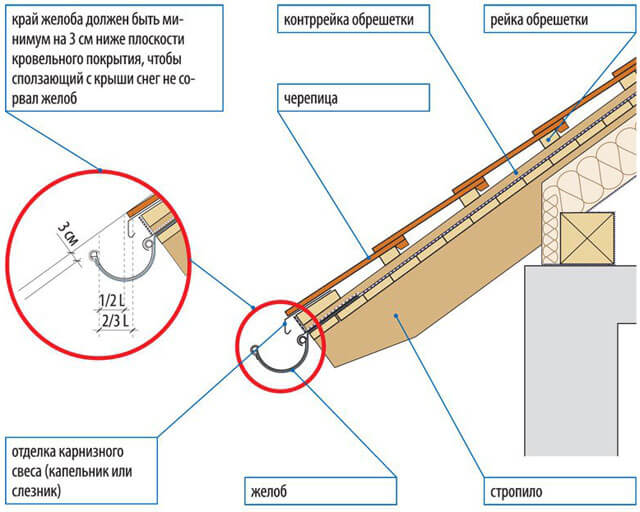 край желоба должен быть минимум на 3 см ниже плоскости кровельного покрытия, чтобы сползающий с крыши снег не сорвал желоб

контррейка обрешетки

рейка обрешетки

черепица

3 см

1/2 L

2/3 L

отделка карнизного свеса (капельник или слезник)

желоб

стропило