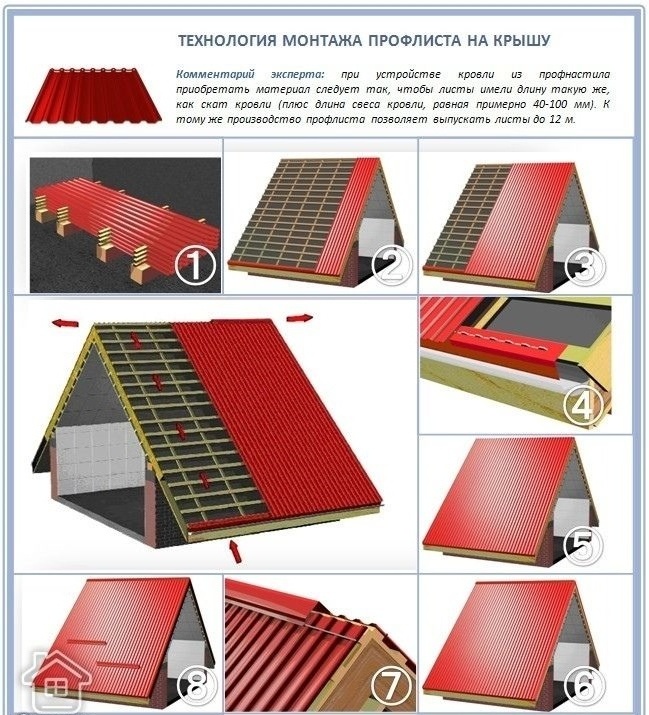 ТЕХНОЛОГИЯ МОНТАЖА ПРОФЛИСТА НА КРЫШУ

Комментарий эксперта: при устройстве кровли из профнастила приобретать материал следует так, чтобы листы имели длину такую же, как скат кровли (плюс длина свеса кровли, равная примерно 40-100 мм). К тому же производство профлиста позволяет выпускать листы до 12 м.

1

2

3

4

5

8

7

6