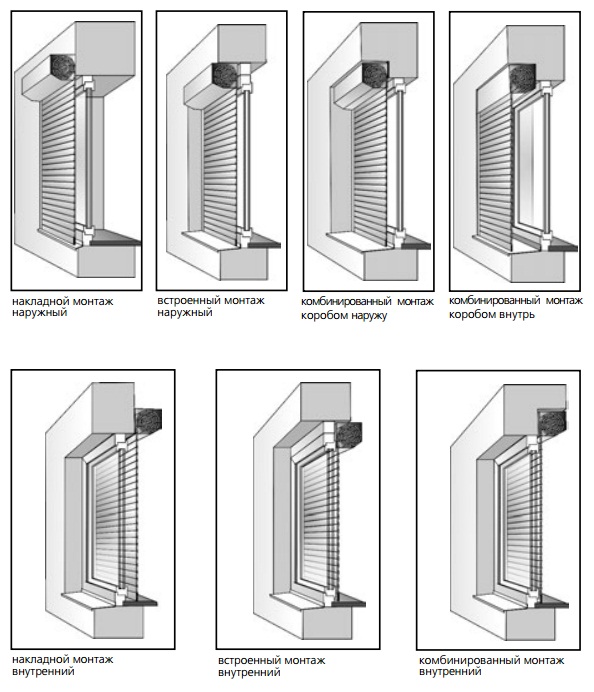 накладной монтаж наружный

встроенный монтаж наружный

комбинированный монтаж коробом наружу

комбинированный монтаж коробом внутрь

накладной монтаж внутренний

встроенный монтаж внутренний

комбинированный монтаж внутренний