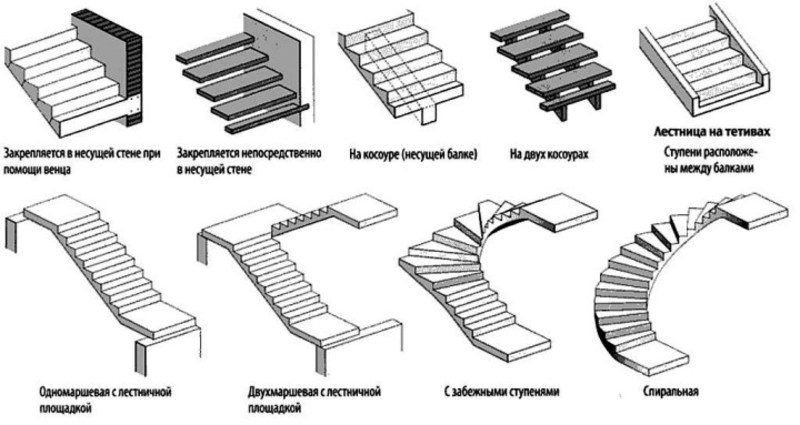 Закрепляется в несущей стене при помощи венца

Закрепляется непосредственно в несущей стене

На косоуре (несущей балке)

На двух косоурах

Лестница на тетивах

Ступени расположены между балками

Одномаршевая с лестничной площадкой

Двухмаршевая с лестничной площадкой

С забежными ступенями

Спиральная