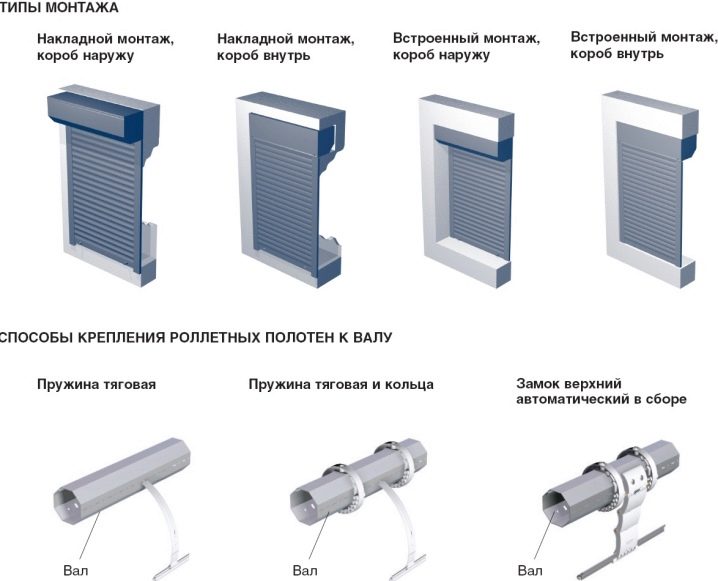 ТИПЫ МОНТАЖА

Накладной монтаж, короб наружу

Накладной монтаж, короб внутрь

Встроенный монтаж, короб наружу

Встроенный монтаж, короб внутрь

СПОСОБЫ КРЕПЛЕНИЯ РОЛЛЕТНЫХ ПОЛОТЕН К ВАЛУ

Пружина тяговая

Пружина тяговая и кольца

Замок верхний автоматический в сборе

Вал

Вал

Вал