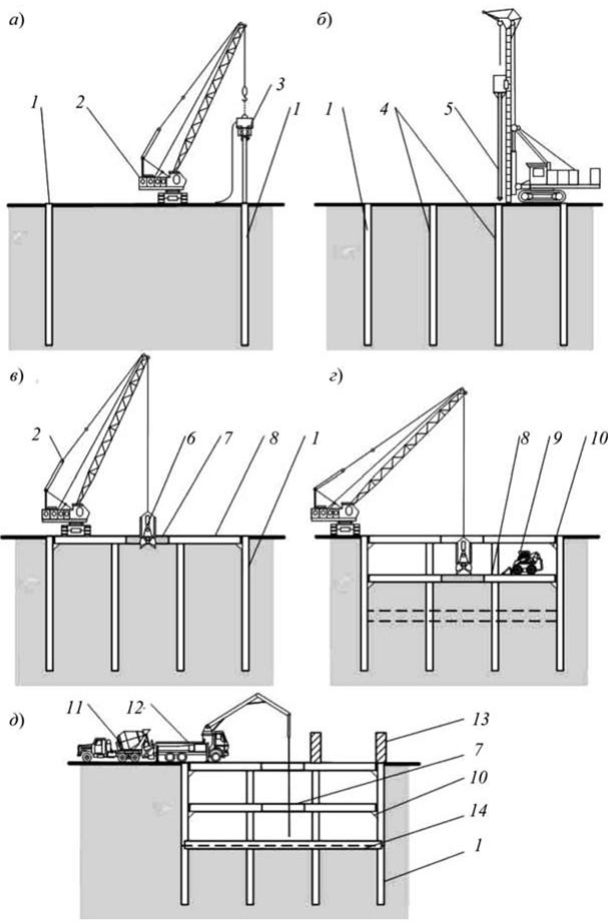 а)
1
2
3
1

б)
1
4
5

в)
2
6
7
8
1

г)
8
9
10

д)
11
12
13
7
10
14
1