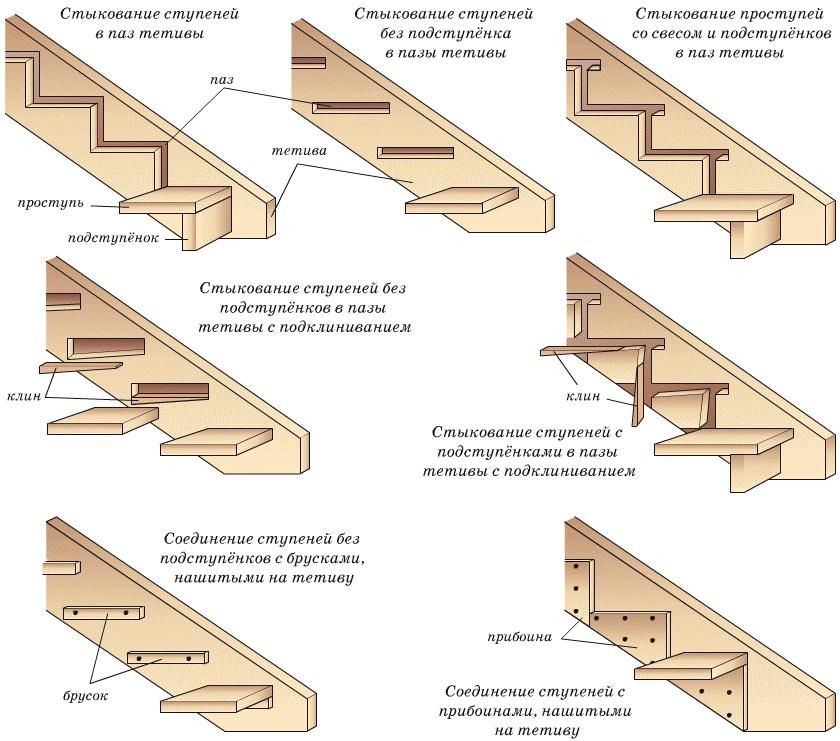 Стыкование ступеней в паз тетивы

Стыкование ступеней без подступёнка в пазы тетивы

Стыкование проступей со свесом и подступёнков в паз тетивы

паз

тетива

проступь

подступёнок

Стыкование ступеней без подступёнков в пазы тетивы с подклиниванием

клин

клин

Стыкование ступеней с подступёнками в пазы тетивы с подклиниванием

Соединение ступеней без подступёнков с брусками, нашитыми на тетиву

брусок

прибоина

Соединение ступеней с прибоинами, нашитыми на тетиву