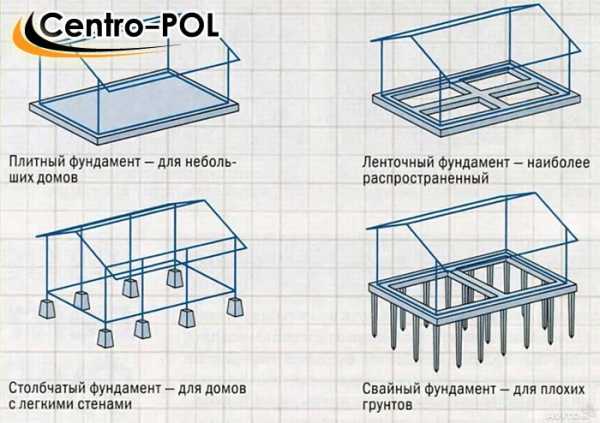 Centro-POL

Плитный фундамент — для небольших домов

Ленточный фундамент — наиболее распространенный

Столбчатый фундамент — для домов с легкими стенами

Свайный фундамент — для плохих грунтов