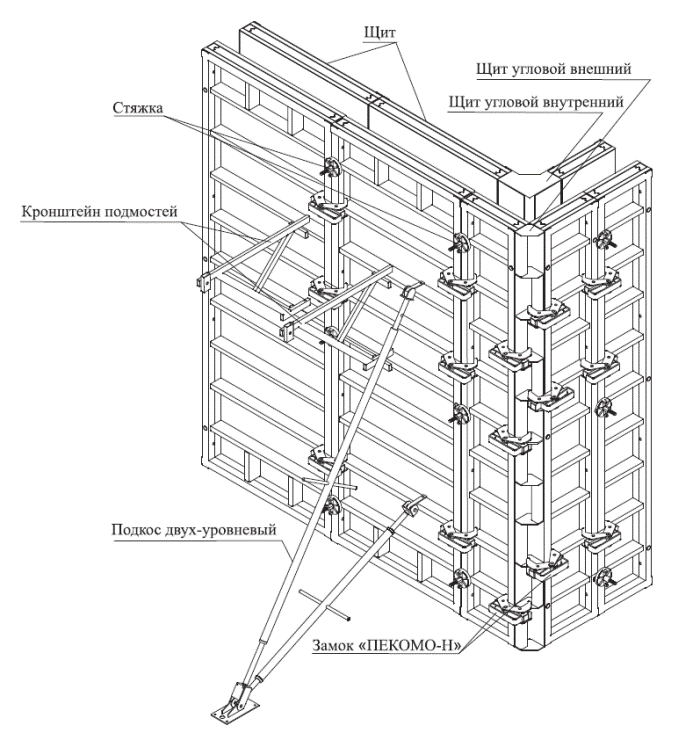 Щит
Щит угловой внешний
Щит угловой внутренний
Стяжка
Кронштейн подмостей
Подкос двух-уровневый
Замок «ПЕКОМО-Н»