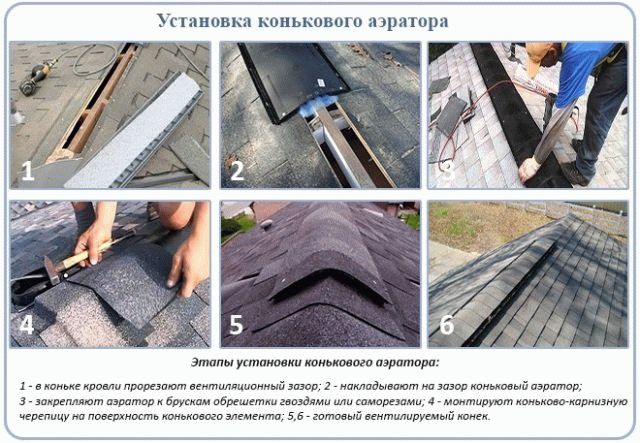 Установка конькового аэратора

1

2

3

4

5

6

Этапы установки конькового аэратора:

1 - в коньке кровли прорезают вентиляционный зазор; 2 - накладывают на зазор коньковый аэратор; 3 - закрепляют аэратор к брускам обрешетки гвоздями или саморезами; 4 - монтируют коньково-карнизную черепицу на поверхность конькового элемента; 5,6 - готовый вентилируемый конек.