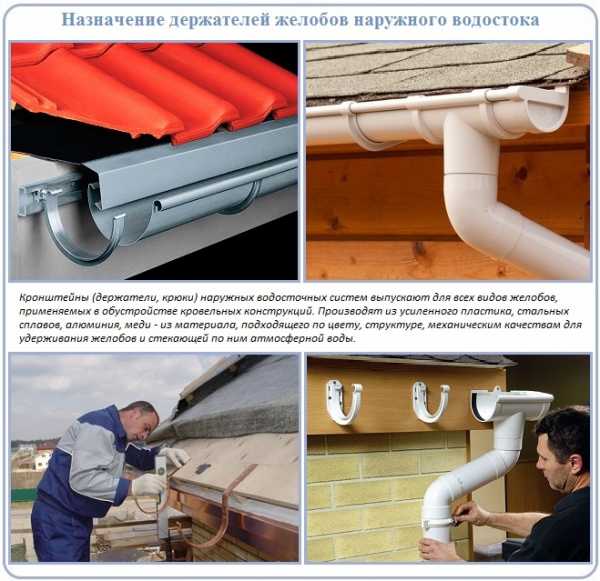 Назначение держателей желобов наружного водостока

Кронштейны (держатели, крюки) наружных водосточных систем выпускают для всех видов желобов, применяемых в обустройстве кровельных конструкций. Производят из усиленного пластика, стальных сплавов, алюминия, меди - из материала, подходящего по цвету, структуре, механическим качествам для удерживания желобов и стекающей по ним атмосферной воды.