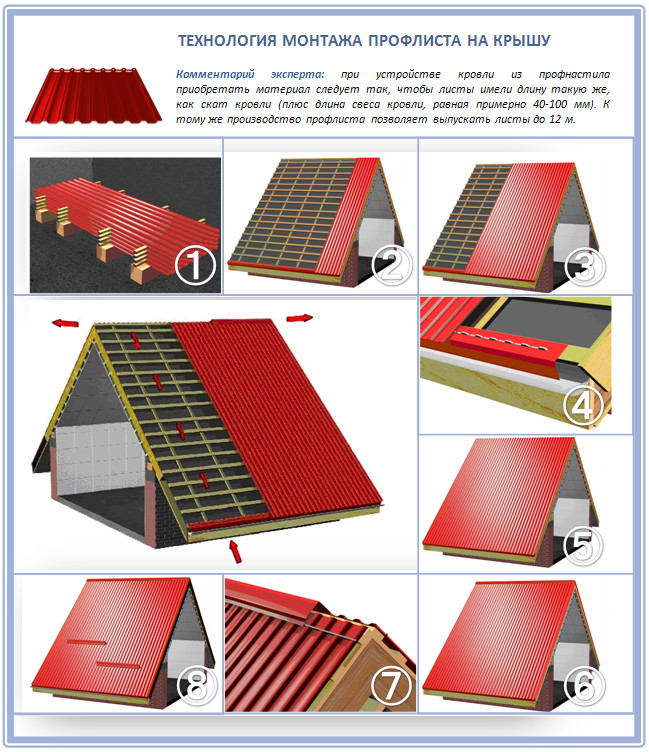 ТЕХНОЛОГИЯ МОНТАЖА ПРОФЛИСТА НА КРЫШУ

Комментарий эксперта: при устройстве кровли из профнастила приобретать материал следует так, чтобы листы имели длину такую же, как скат кровли (плюс длина свеса кровли, равная примерно 40-100 мм). К тому же производство профлиста позволяет выпускать листы до 12 м.

1

2

3

4

5

8

7

6